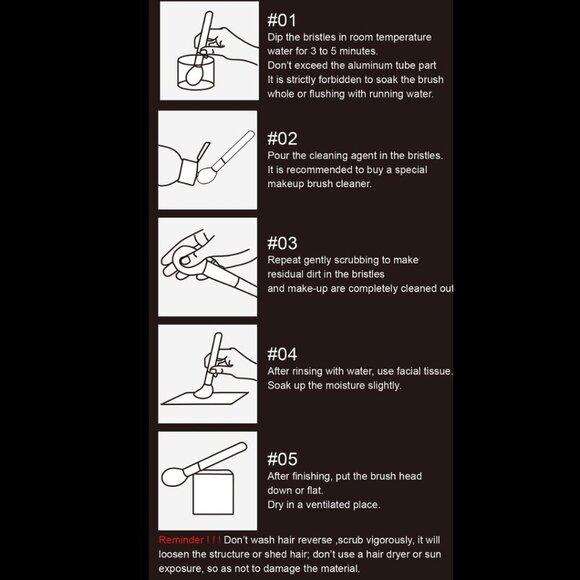 #01
Dip the bristles in room temperature water for 3 to 5 minutes.
Don't exceed the aluminum tube part
It is strictly forbidden to soak the brush whole or flushing with running water.

#02
Pour the cleaning agent in the bristles.
It is recommended to buy a special makeup brush cleaner.

#03
Repeat gently scrubbing to make residual dirt in the bristles
and make-up are completely cleaned out

#04
After rinsing with water, use facial tissue.
Soak up the moisture slightly.

#05
After finishing, put the brush head down or flat.
Dry in a ventilated place.

Reminder ! ! ! Don't wash hair reverse ,scrub vigorously, it will loosen the structure or shed hair; don't use a hair dryer or sun exposure, so as not to damage the material.